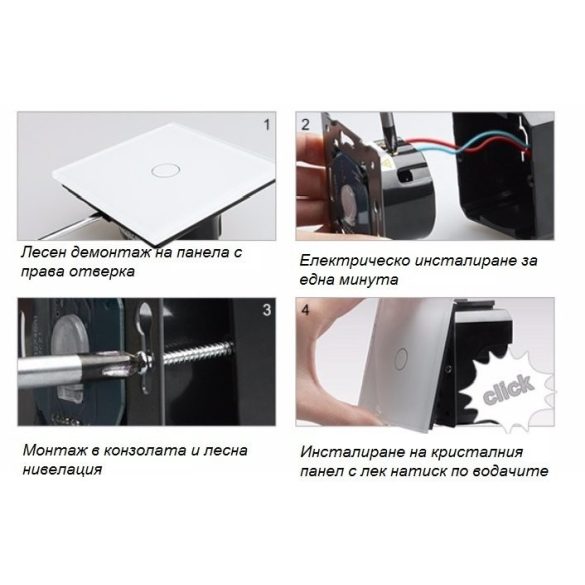 1

Лесен демонтаж на панела с права отверка

2

Електрическо инсталиране за една минута

3

Монтаж в конзолата и лесна нивелация

4

click

Инсталиране на кристалния панел с лек натиск по водачите